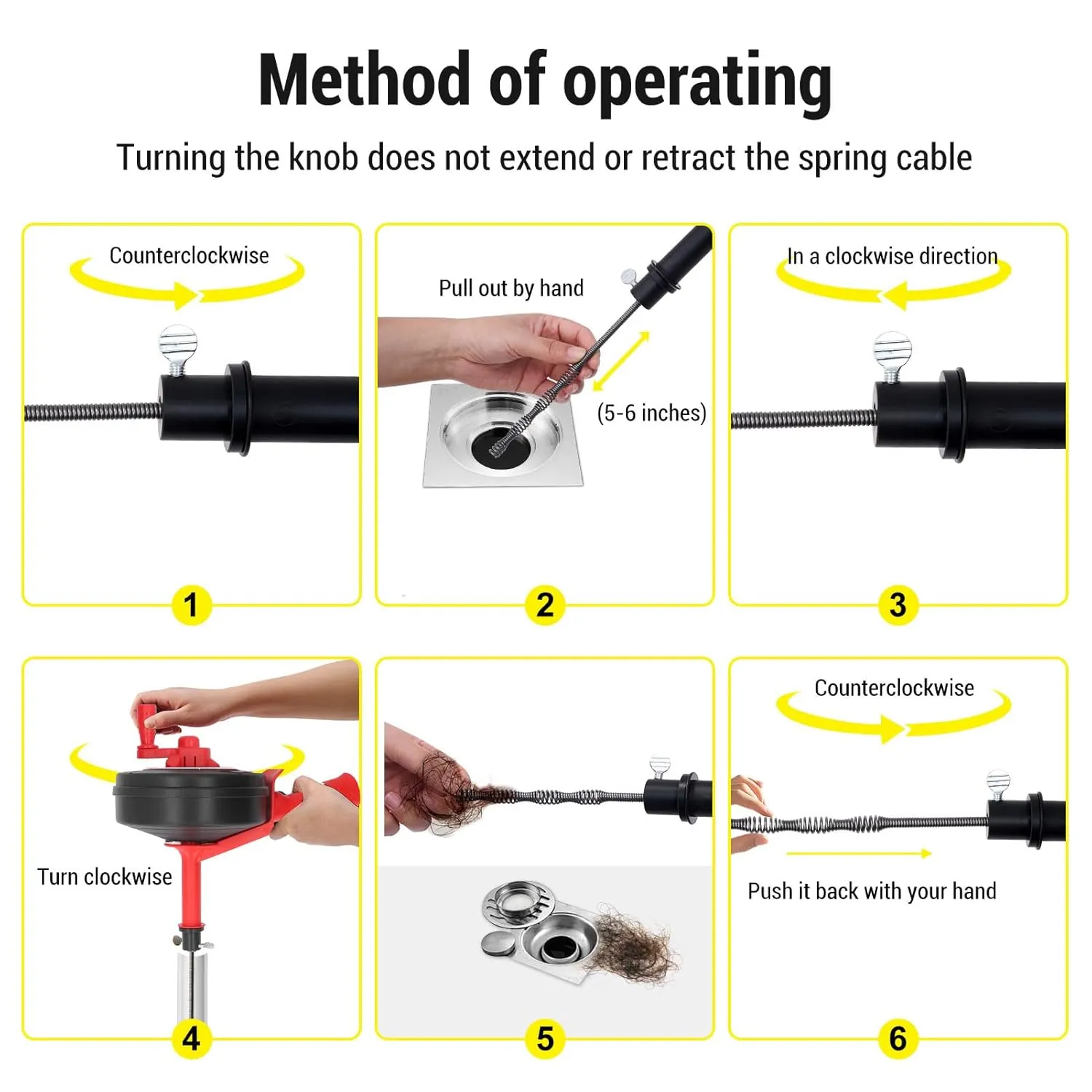 Method of operating

Turning the knob does not extend or retract the spring cable

Counterclockwise

1

Pull out by hand

(5-6 inches)

2

In a clockwise direction

3

Turn clockwise

4

5

Counterclockwise

Push it back with your hand

6